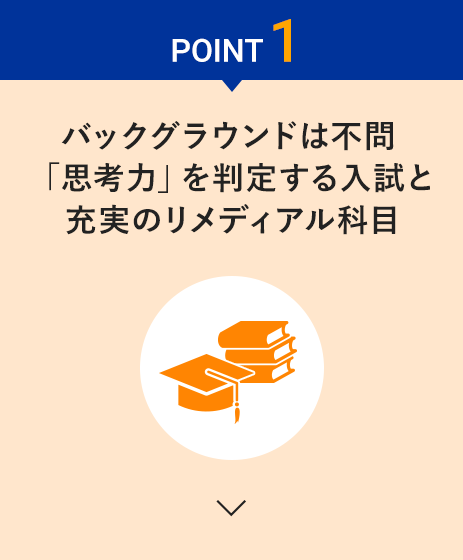 POINT 1

バックグラウンドは不問
「思考力」を判定する入試と
充実のリメディアル科目