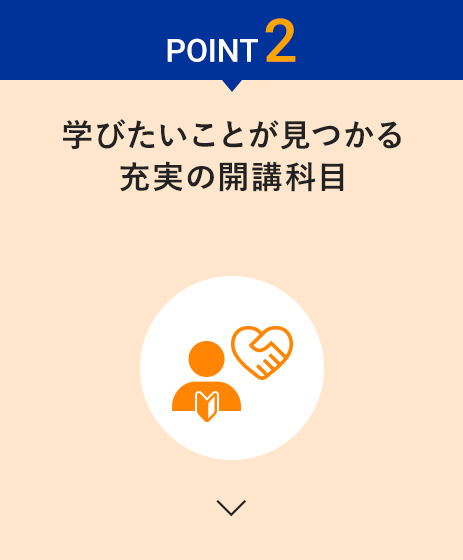 POINT 2

学びたいことが見つかる
充実の開講科目