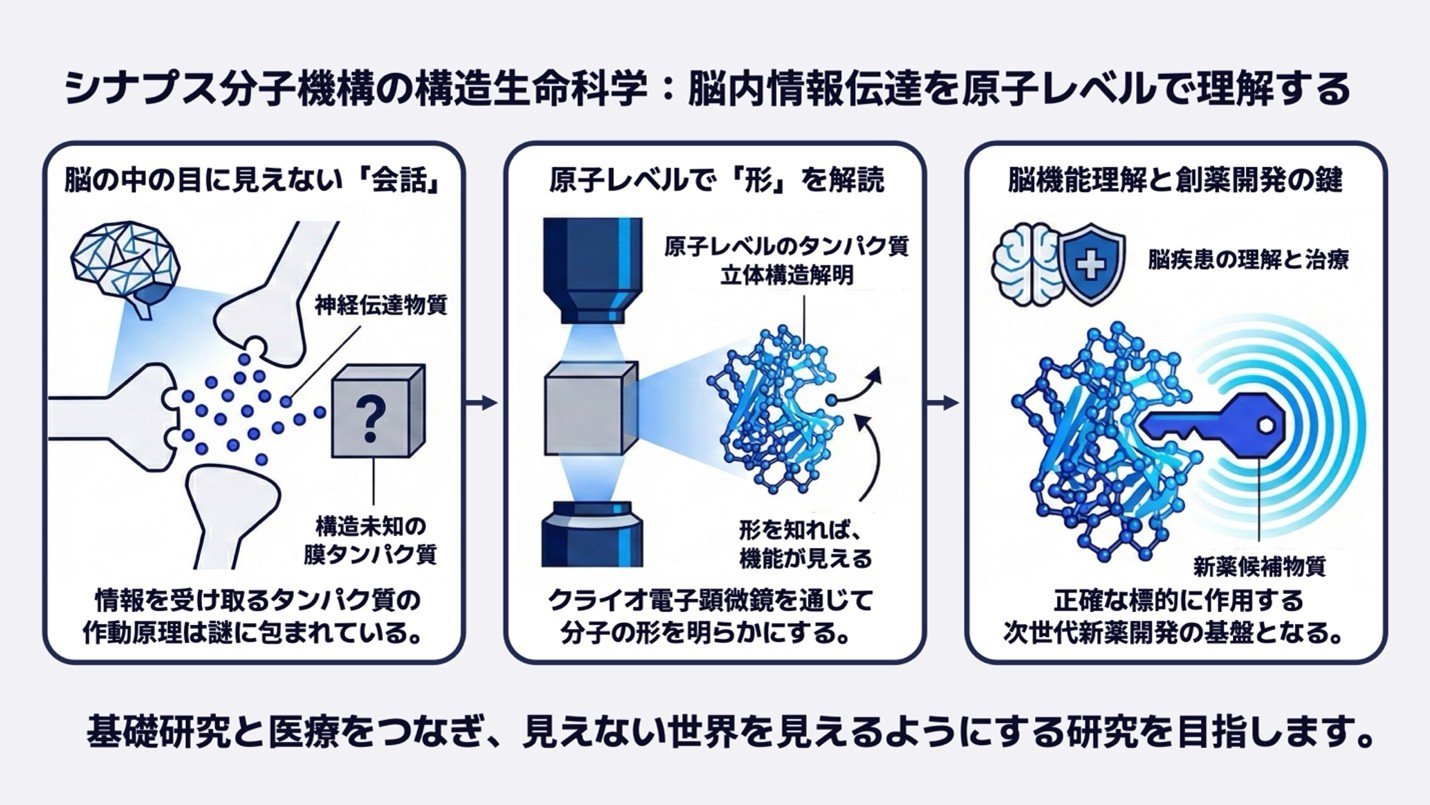 シナプス分子機構の構造生命科学：脳内情報伝達を原子レベルで理解する

脳の中の目に見えない「会話」

神経伝達物質

?

構造未知の膜タンパク質

情報を受け取るタンパク質の作動原理は謎に包まれている。

原子レベルで「形」を解読

原子レベルのタンパク質立体構造解明

形を知れば、機能が見える

クライオ電子顕微鏡を通じて分子の形を明らかにする。

脳機能理解と創薬開発の鍵

脳疾患の理解と治療

新薬候補物質

正確な標的に作用する次世代新薬開発の基盤となる。

基礎研究と医療をつなぎ、見えない世界を見えるようにする研究を目指します。